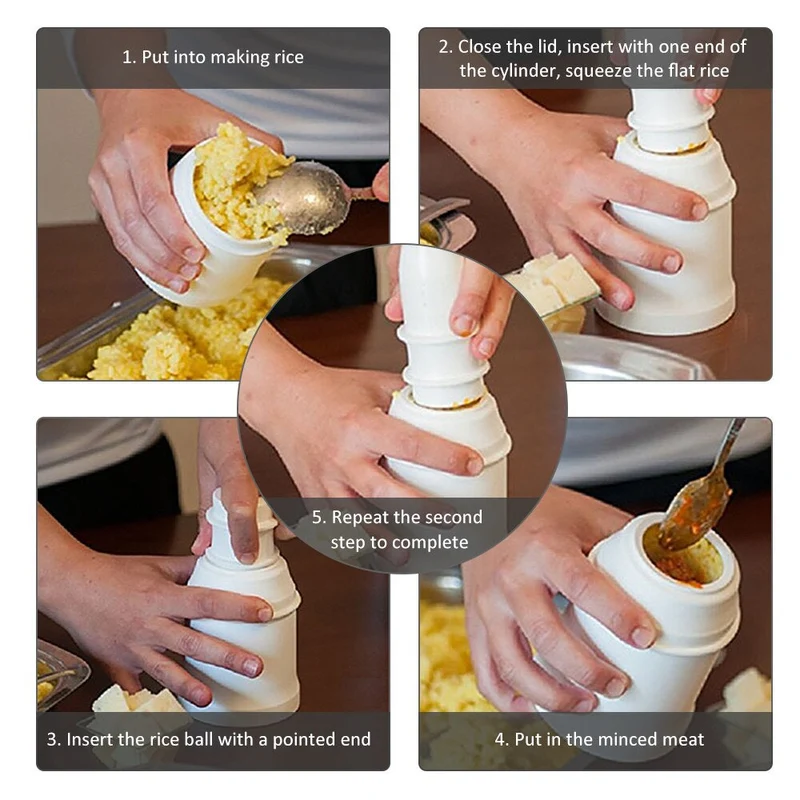 1. Put into making rice

2. Close the lid, insert with one end of the cylinder, squeeze the flat rice

5. Repeat the second step to complete

3. Insert the rice ball with a pointed end

4. Put in the minced meat